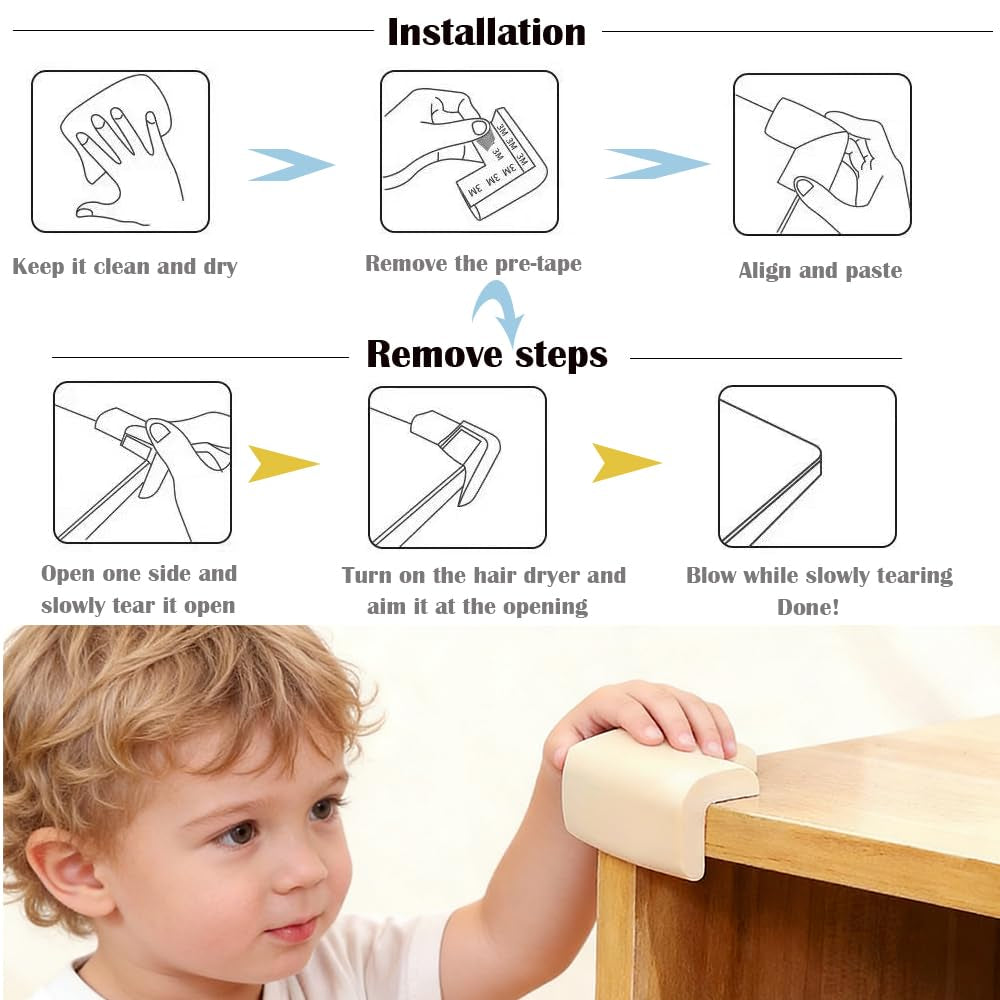 Installation

3M 3M 3M 3M 3M 3M

Keep it clean and dry

Remove the pre-tape

Align and paste

Remove steps

Open one side and slowly tear it open

Turn on the hair dryer and aim it at the opening

Blow while slowly tearing Done!